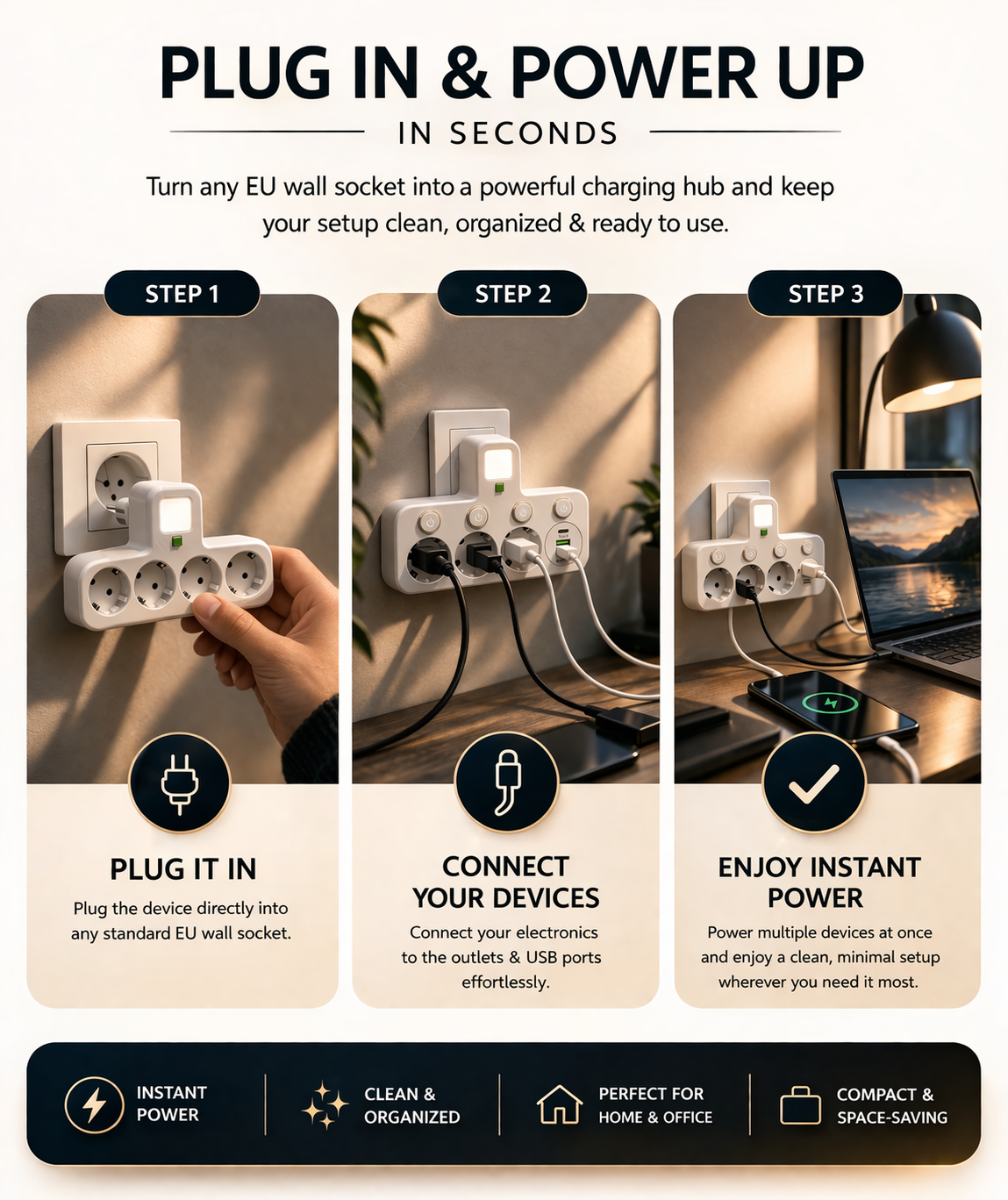 PLUG IN & POWER UP

IN SECONDS

Turn any EU wall socket into a powerful charging hub and keep your setup clean, organized & ready to use.

STEP 1

PLUG IT IN

Plug the device directly into any standard EU wall socket.

STEP 2

CONNECT YOUR DEVICES

Connect your electronics to the outlets & USB ports effortlessly.

STEP 3

ENJOY INSTANT POWER

Power multiple devices at once and enjoy a clean, minimal setup wherever you need it most.

INSTANT POWER

CLEAN & ORGANIZED

PERFECT FOR HOME & OFFICE

COMPACT & SPACE-SAVING